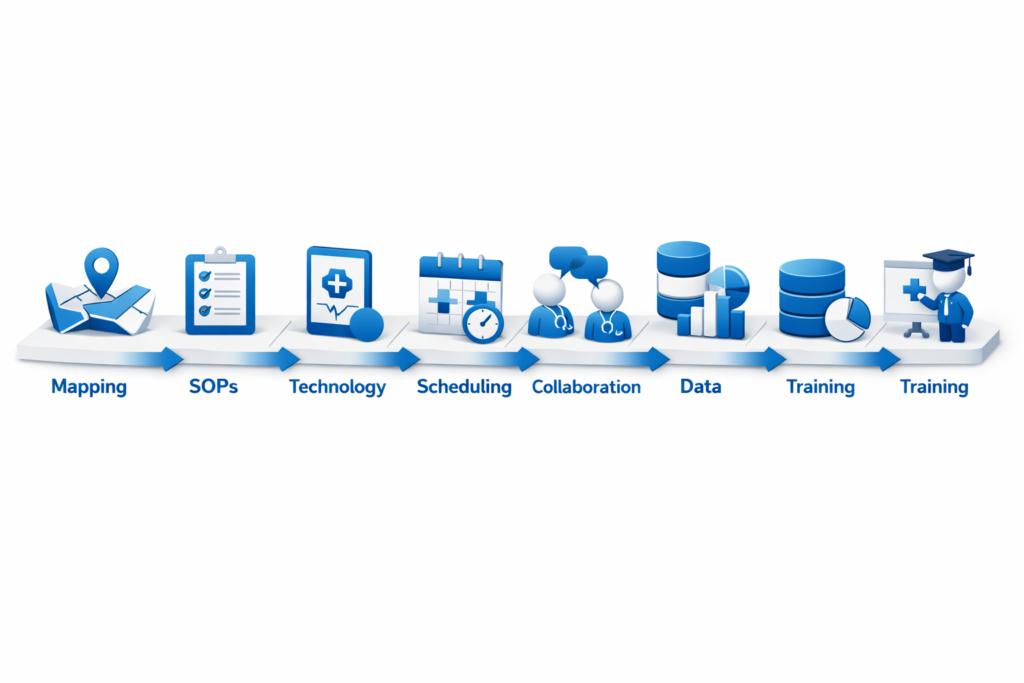 Mapping SOPs Technology Scheduling Collaboration Data Training Training