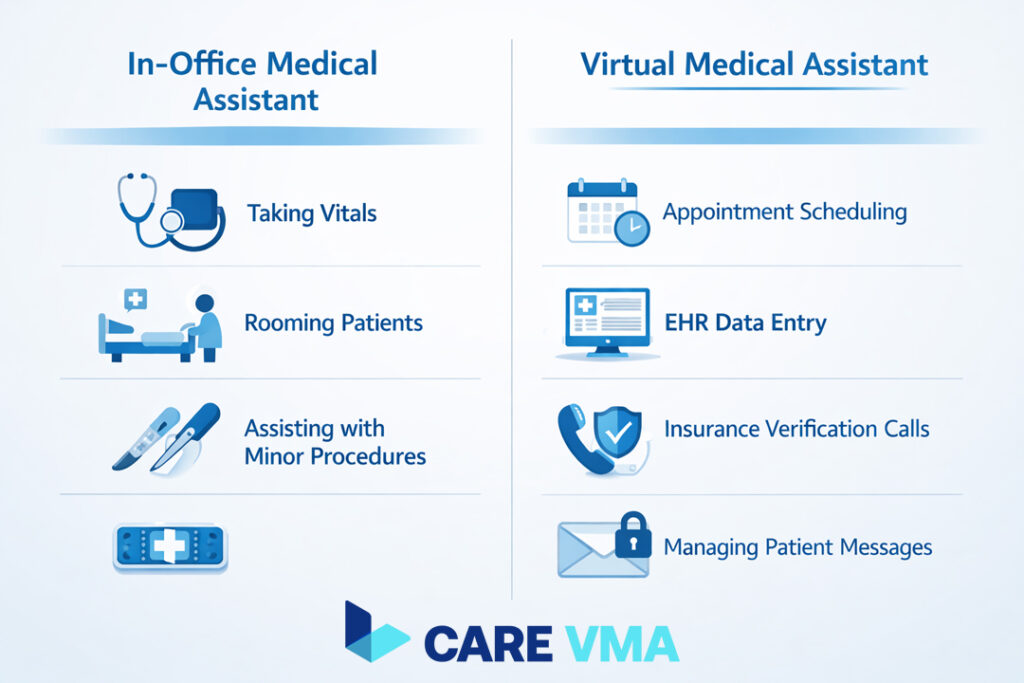 In-Office Medical Assistant

Taking Vitals

Rooming Patients

Assisting with Minor Procedures

Virtual Medical Assistant

Appointment Scheduling

EHR Data Entry

Insurance Verification Calls

Managing Patient Messages

CARE VMA